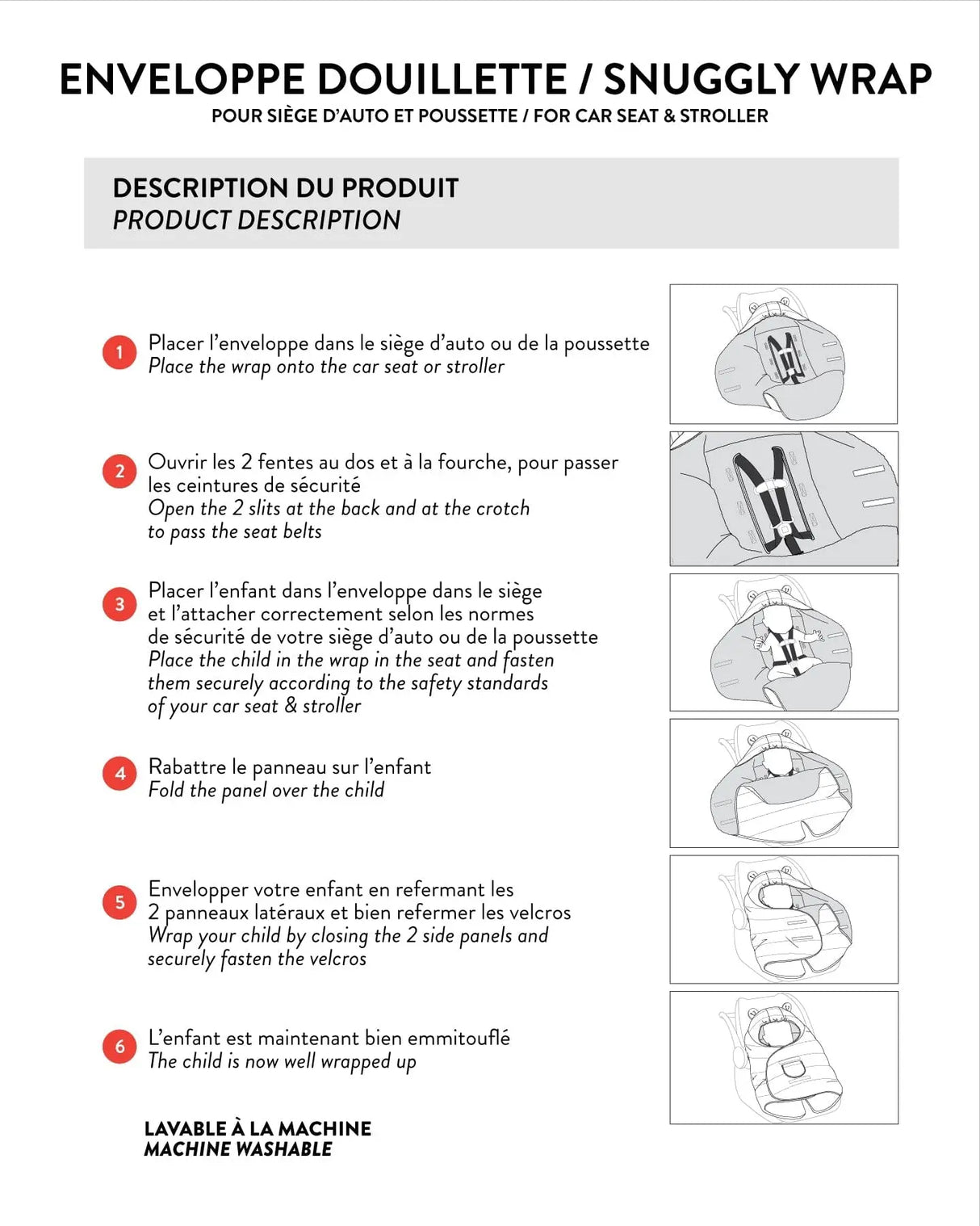 ENVELOPPE DOUILLETTE / SNUGGLY WRAP

POUR SIÈGE D'AUTO ET POUSSETTE / FOR CAR SEAT & STROLLER

DESCRIPTION DU PRODUIT
PRODUCT DESCRIPTION

1 Placer l'enveloppe dans le siège d'auto ou de la poussette
Place the wrap onto the car seat or stroller

2 Ouvrir les 2 fentes au dos et à la fourche, pour passer les ceintures de sécurité
Open the 2 slits at the back and at the crotch to pass the seat belts

3 Placer l'enfant dans l'enveloppe dans le siège et l'attacher correctement selon les normes de sécurité de votre siège d'auto ou de la poussette
Place the child in the wrap in the seat and fasten them securely according to the safety standards of your car seat & stroller

4 Rabattre le panneau sur l'enfant
Fold the panel over the child

5 Envelopper votre enfant en refermant les 2 panneaux latéraux et bien refermer les velcros
Wrap your child by closing the 2 side panels and securely fasten the velcros

6 L'enfant est maintenant bien emmitouflé
The child is now well wrapped up

LAVABLE À LA MACHINE
MACHINE WASHABLE